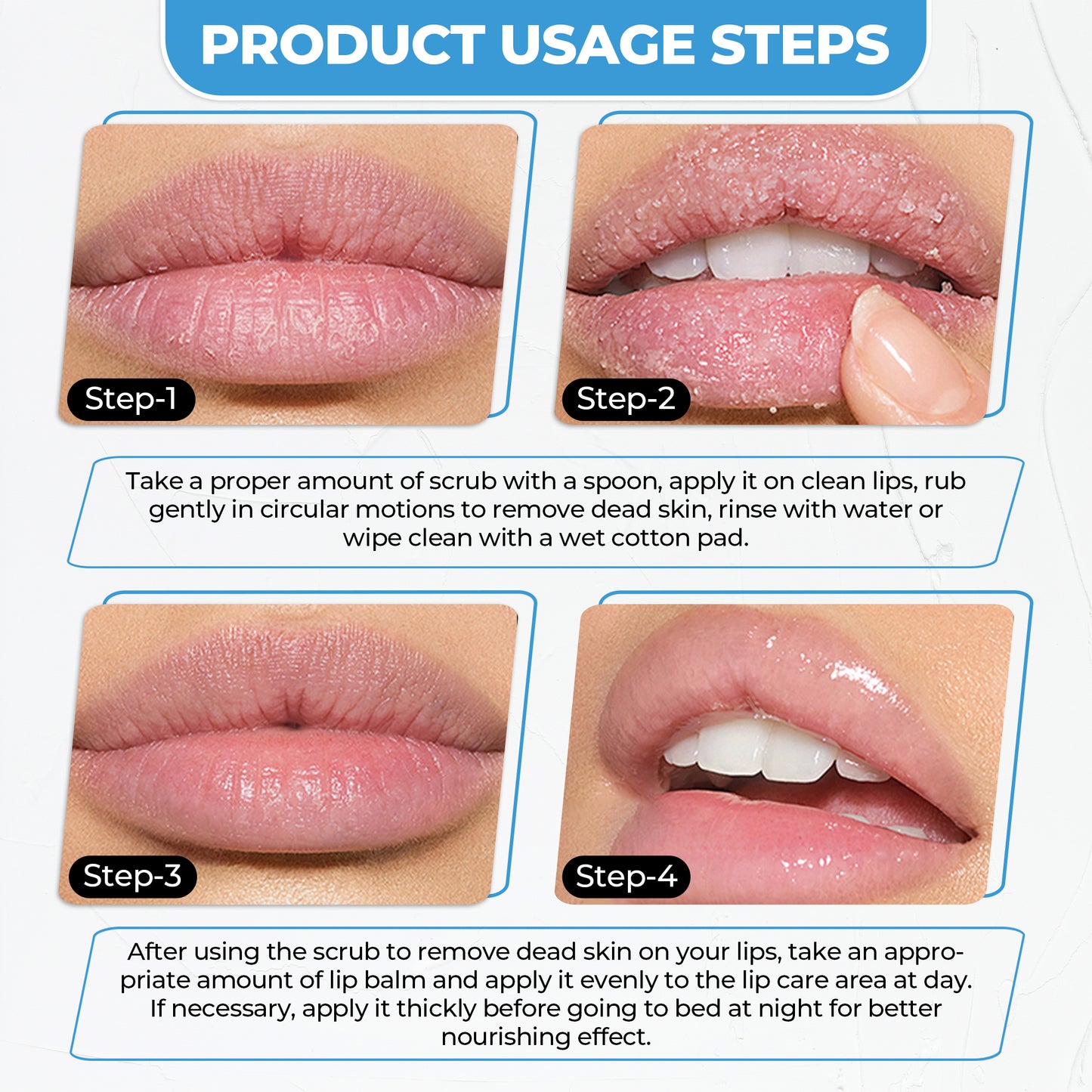 PRODUCT USAGE STEPS

Step-1

Step-2

Take a proper amount of scrub with a spoon, apply it on clean lips, rub gently in circular motions to remove dead skin, rinse with water or wipe clean with a wet cotton pad.

Step-3

Step-4

After using the scrub to remove dead skin on your lips, take an appropriate amount of lip balm and apply it evenly to the lip care area at day. If necessary, apply it thickly before going to bed at night for better nourishing effect.