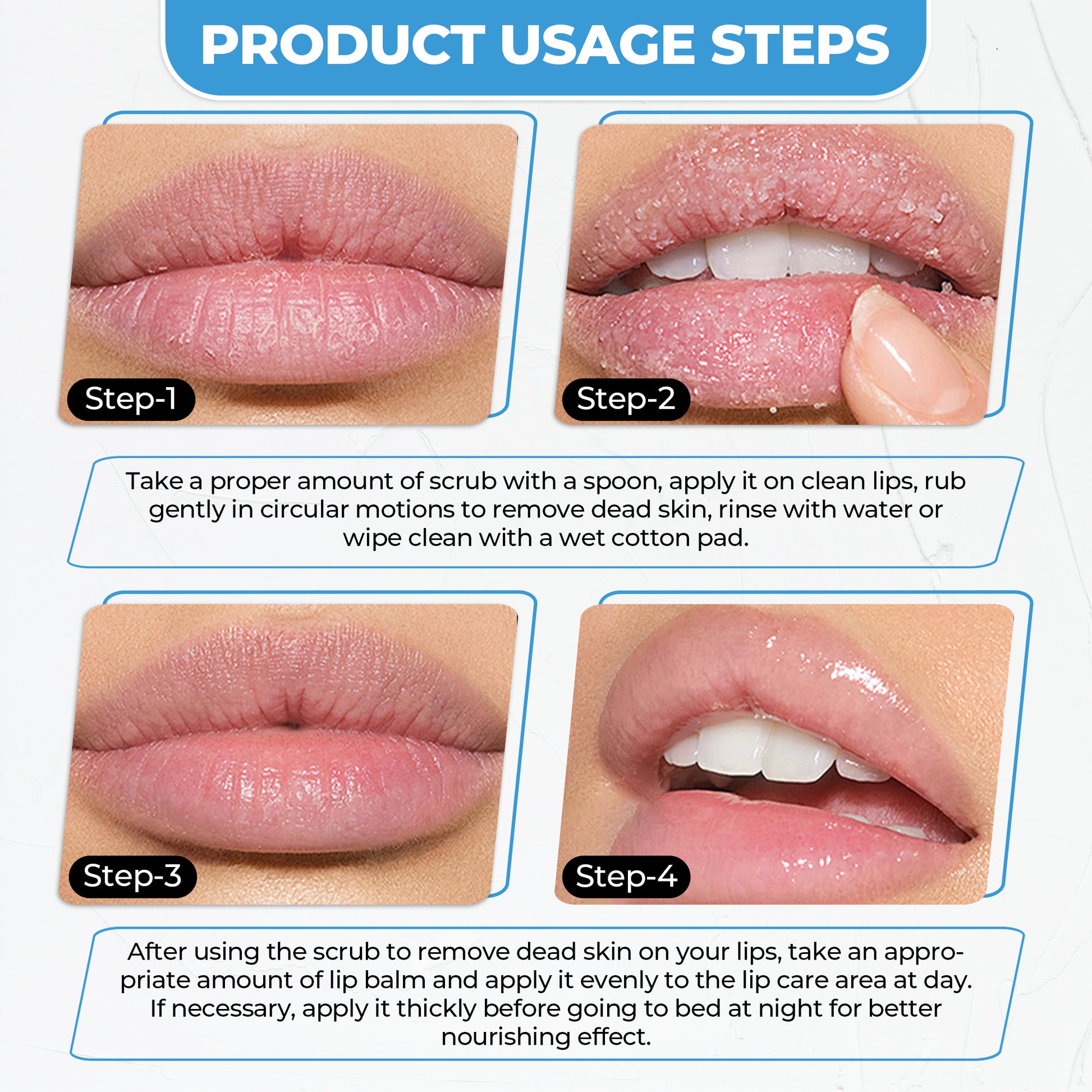 PRODUCT USAGE STEPS

Step-1

Step-2

Take a proper amount of scrub with a spoon, apply it on clean lips, rub gently in circular motions to remove dead skin, rinse with water or wipe clean with a wet cotton pad.

Step-3

Step-4

After using the scrub to remove dead skin on your lips, take an appropriate amount of lip balm and apply it evenly to the lip care area at day. If necessary, apply it thickly before going to bed at night for better nourishing effect.