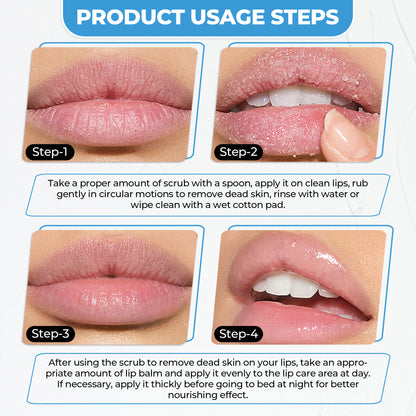 PRODUCT USAGE STEPS

Step-1

Step-2

Take a proper amount of scrub with a spoon, apply it on clean lips, rub gently in circular motions to remove dead skin, rinse with water or wipe clean with a wet cotton pad.

Step-3

Step-4

After using the scrub to remove dead skin on your lips, take an appropriate amount of lip balm and apply it evenly to the lip care area at day. If necessary, apply it thickly before going to bed at night for better nourishing effect.